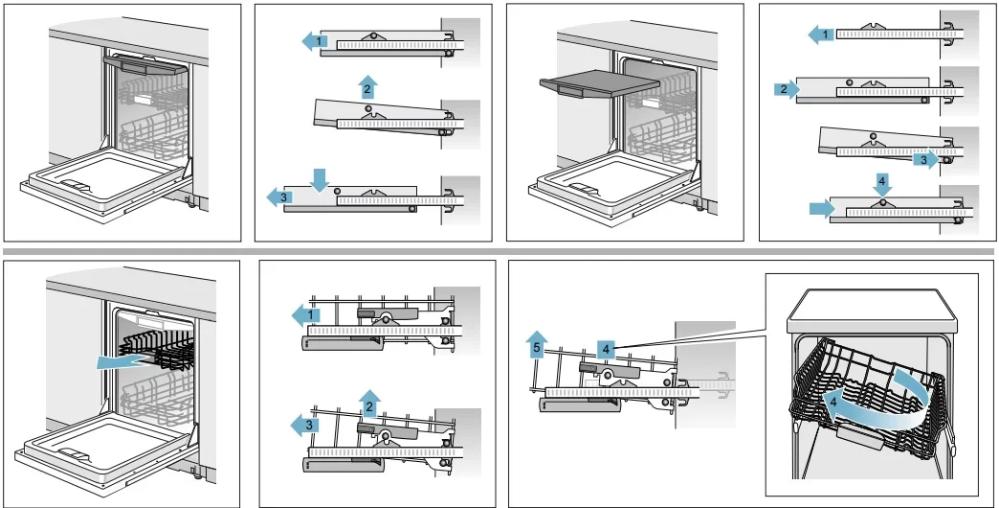 1
2
3
1
2
3
4
1
2
3
5
4
4