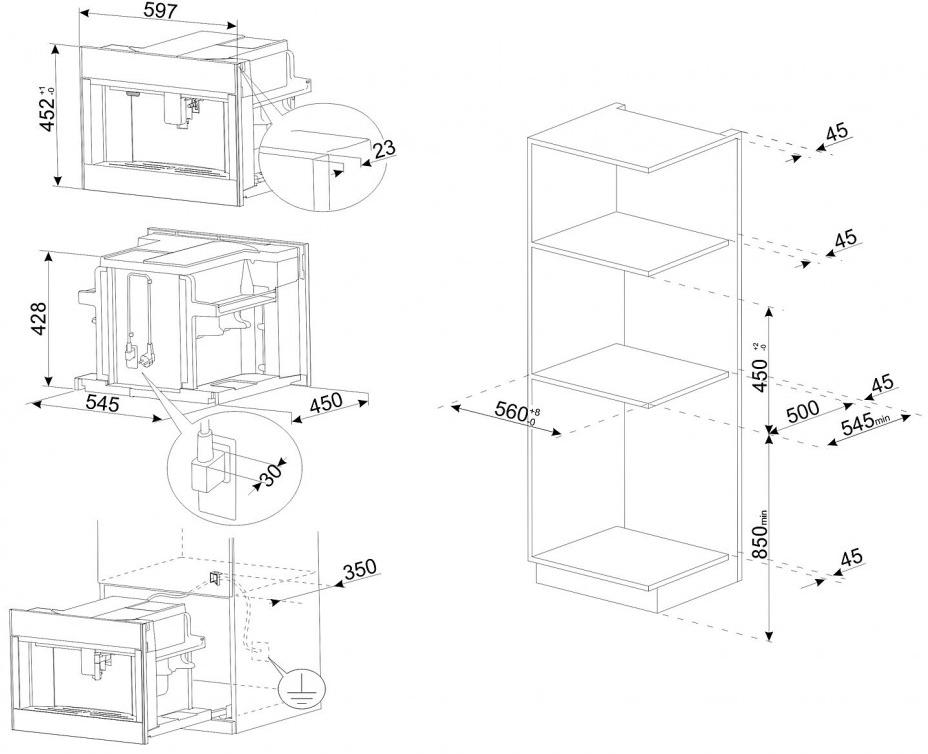 597

$452^{+1}_{-0}$

23

428

545

450

30

350

45

45

$450^{+2}_{-0}$

45

$560^{+8}_{-0}$

500

$545_{min}$

$850_{min}$

45