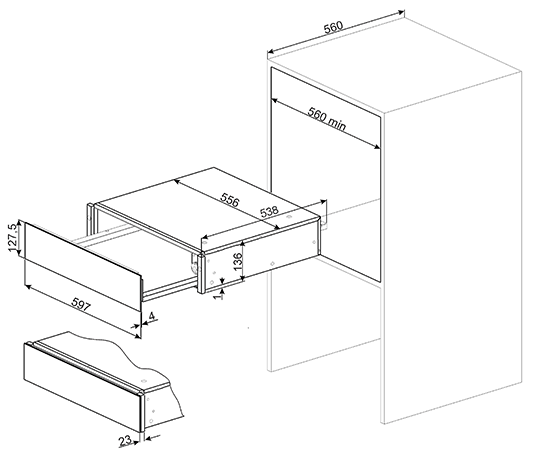 560
560 min
556
538
127.5
136
1
597
4
23