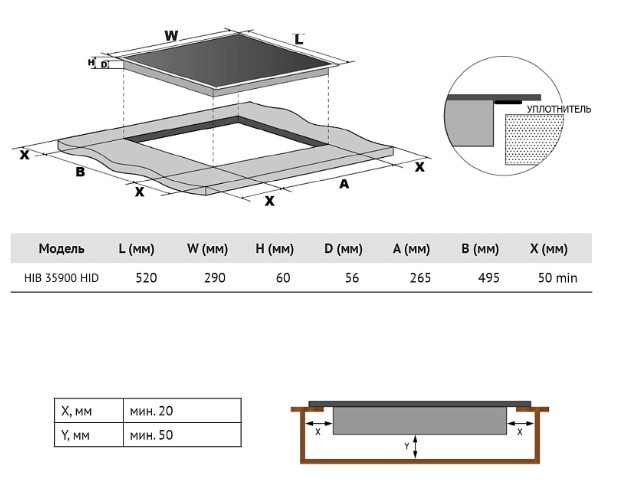 W
L
H
D
X
B
X
X
A
X
УПЛОТНИТЕЛЬ

| Модель | L (мм) | W (мм) | H (мм) | D (мм) | A (мм) | B (мм) | X (мм) |
|---|---|---|---|---|---|---|---|
| HIB 35900 HID | 520 | 290 | 60 | 56 | 265 | 495 | 50 min |

| X, мм | мин. 20 |
|---|---|
| Y, мм | мин. 50 |

X
X
Y