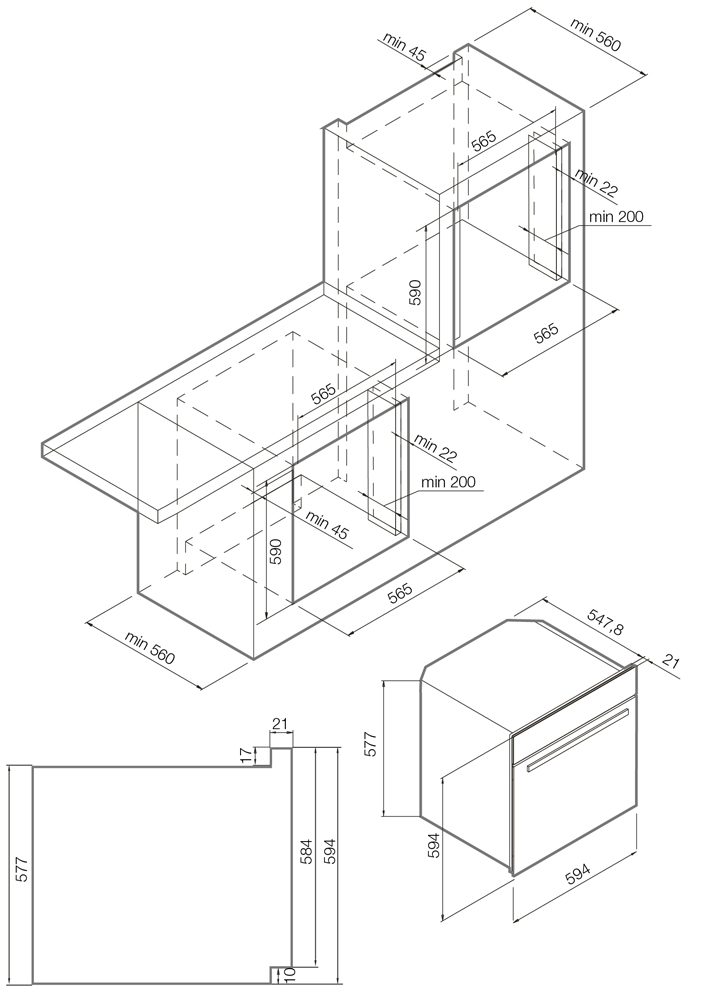 min 45
min 560
565
min 22
min 200
590
565
565
min 22
min 200
min 45
590
565
min 560
547,8
21
577
594
594
21
17
577
584
594
10