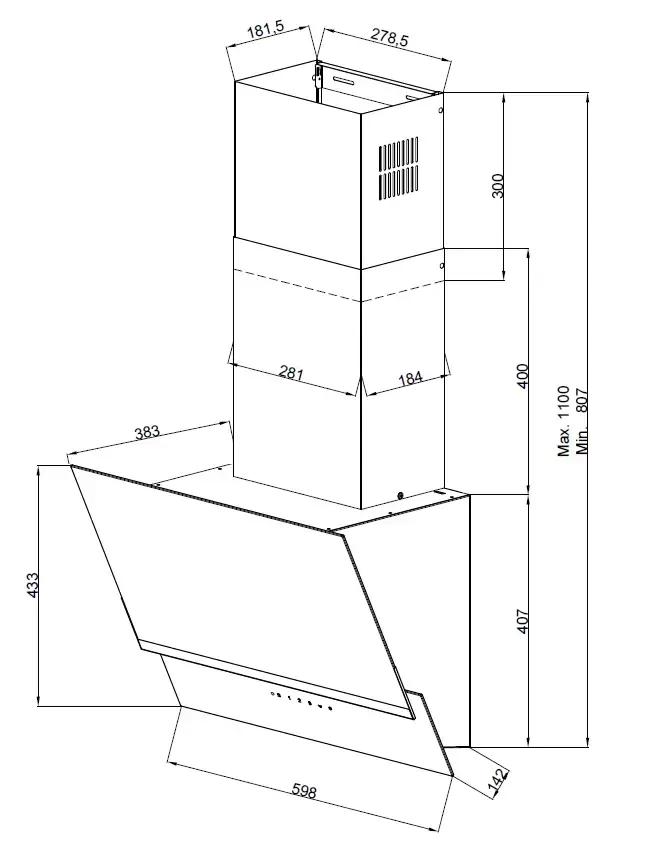 181,5
278,5
300
281
184
400
Max. 1100
Min. 807
383
433
407
598
142