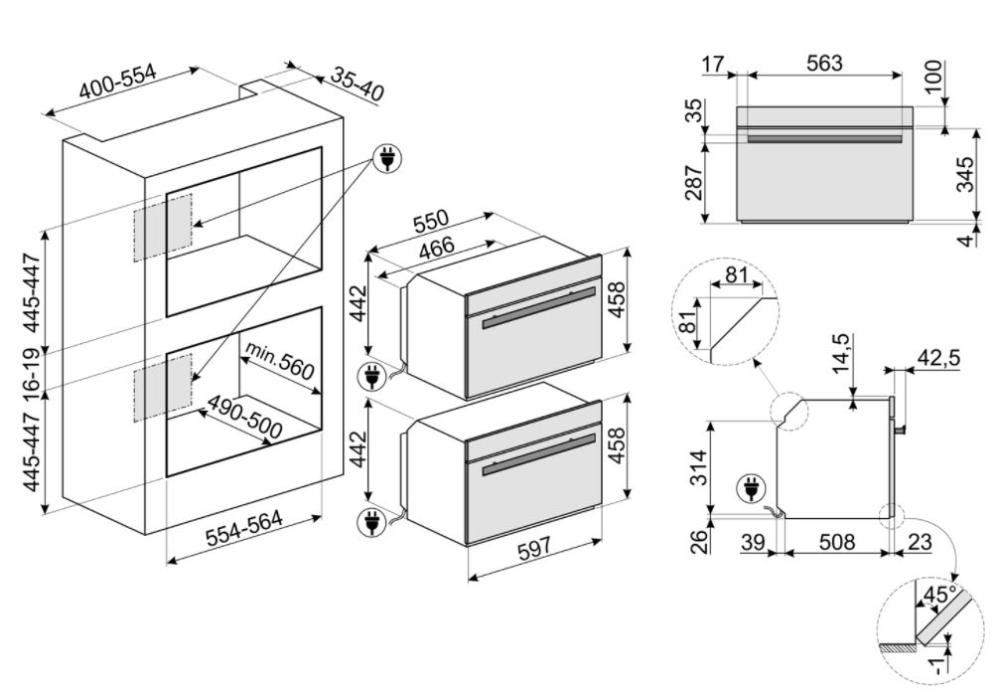 400-554
35-40
445-447
16-19
445-447
min.560
490-500
554-564
550
466
442
458
442
458
597
17
563
100
35
287
345
4
81
81
14,5
42,5
314
26
39
508
23
45°
-1