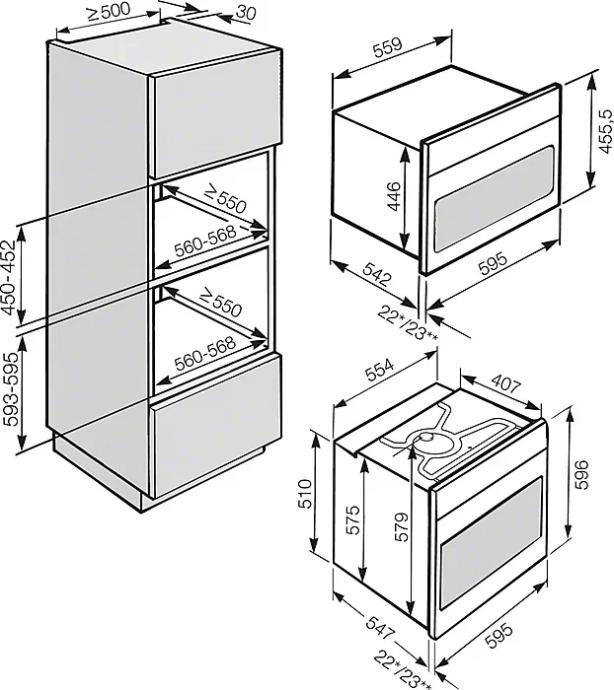 ≥500
30
≥550
560-568
450-452
≥550
560-568
593-595
559
455,5
446
542
595
22*/23**
554
407
510
575
579
596
547
595
22*/23**