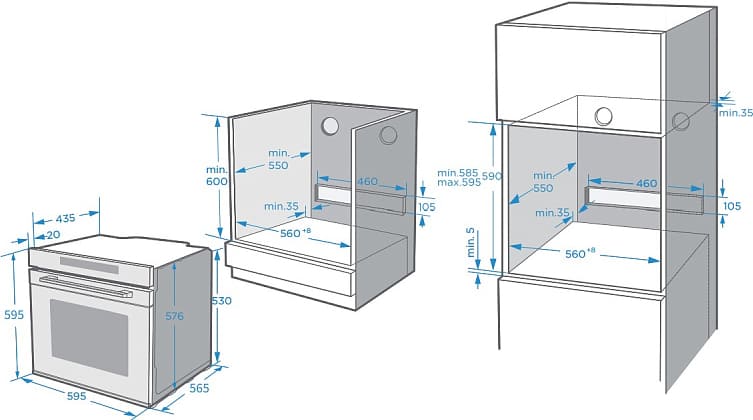 435
20
595
576
530
595
565

min. 600
min. 550
460
min.35
105
$560^{+8}$

min.35
min.585
max.595
590
min. 550
460
min.35
105
min. 5
$560^{+8}$