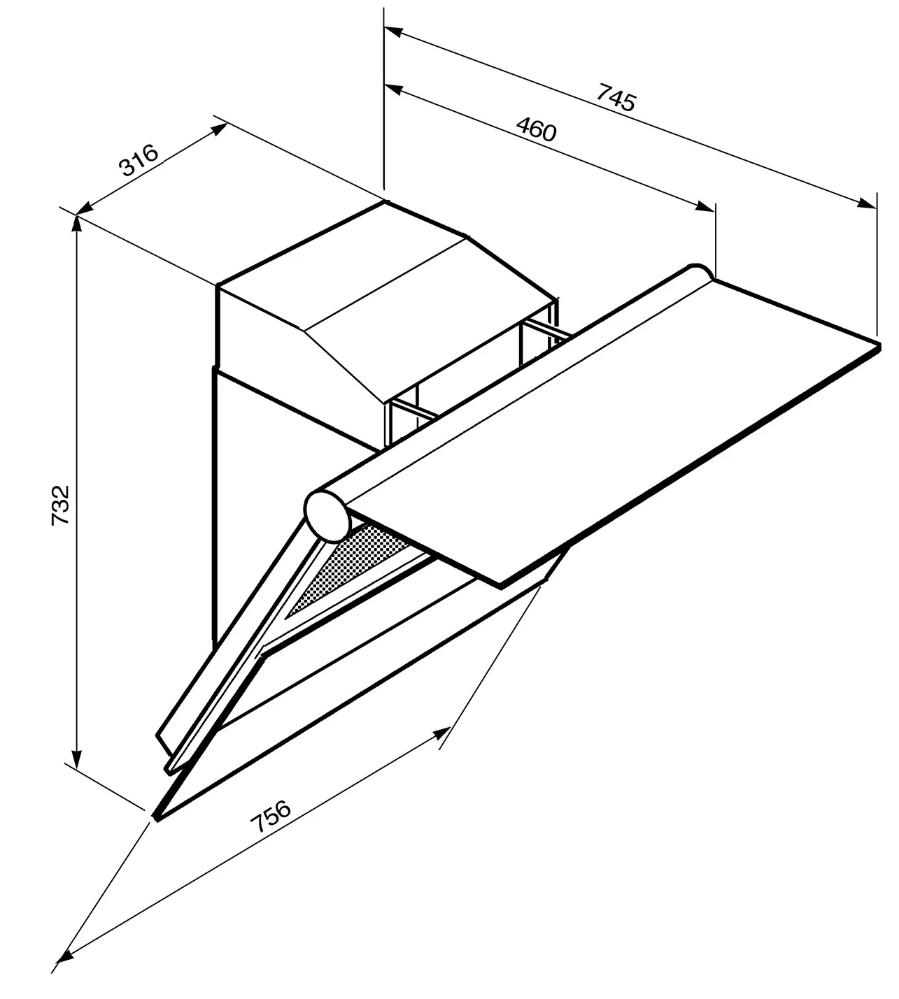 745
460
316
732
756