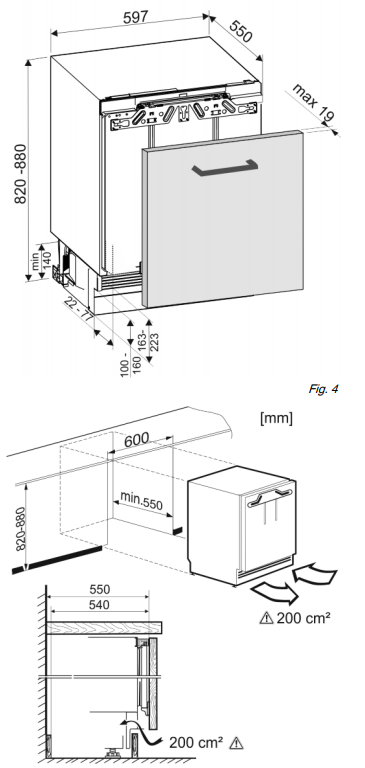 597
550
max 19
820 -880
min 140
22 - 77
100 - 160
163- 223
Fig. 4
[mm]
600
min.550
820-880
⚠ 200 cm²
550
540
200 cm² ⚠