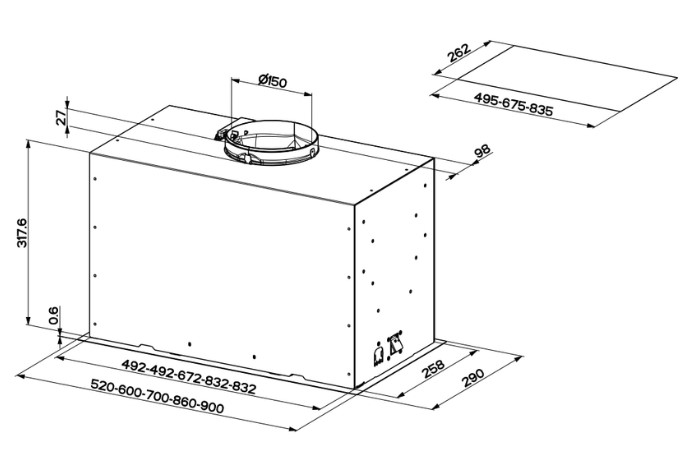 262
495-675-835
Ø150
27
98
317.6
0.6
492-492-672-832-832
520-600-700-860-900
258
290