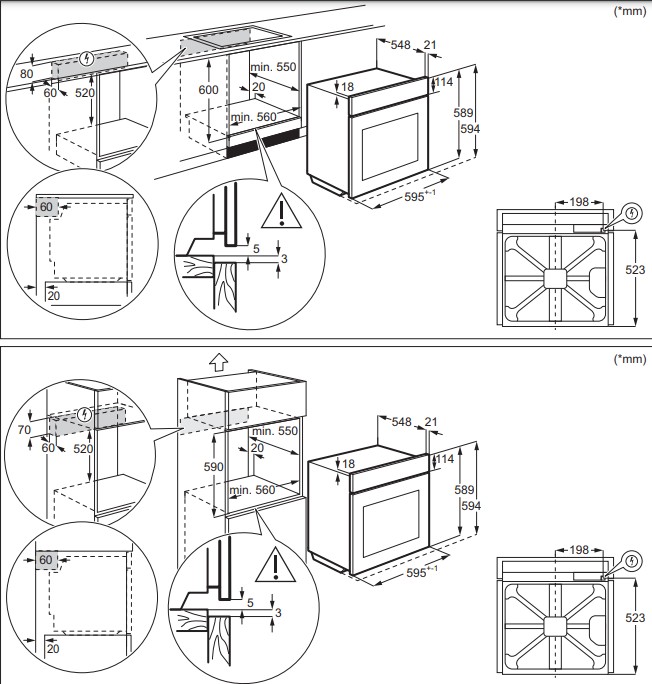 (*mm)

80
60
520
600
min. 550
20
min. 560
548
21
18
114
589
594
$595^{+-1}$
60
20
5
3
198
523

(*mm)

70
60
520
590
min. 550
20
min. 560
548
21
18
114
589
594
$595^{+-1}$
60
20
5
3
198
523