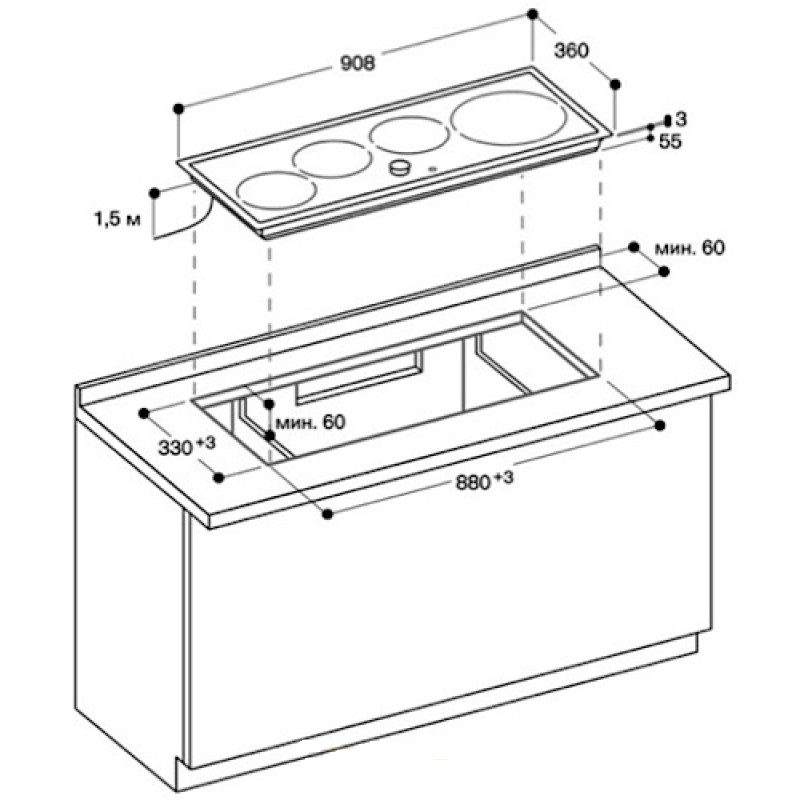 908
360
3
55
1,5 м
мин. 60
мин. 60
$330^{+3}$
$880^{+3}$