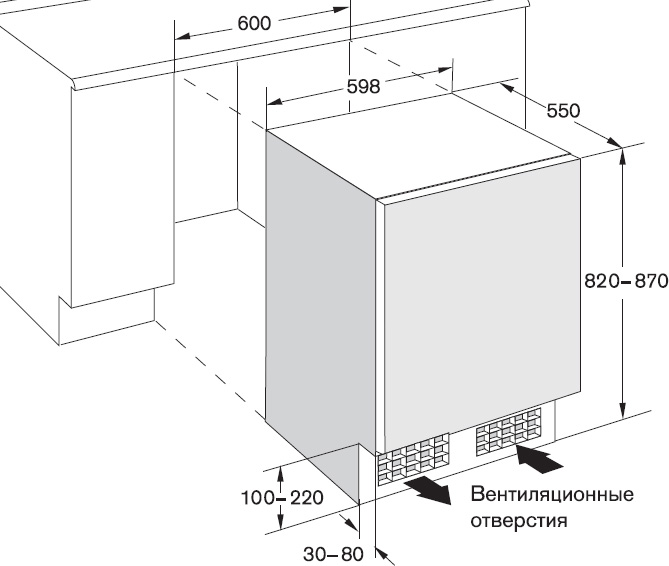 600
598
550
820–870
100–220
30–80
Вентиляционные отверстия