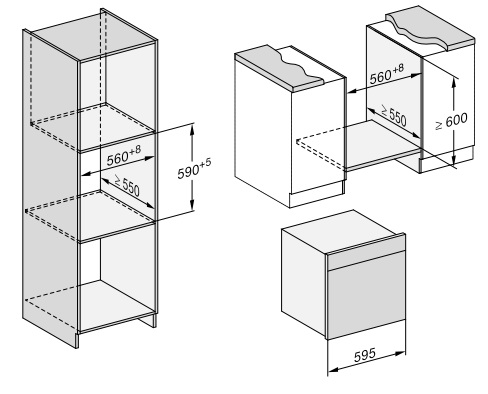 $560^{+8}$

$\geq 550$

$590^{+5}$

$560^{+8}$

$\geq 550$

$\geq 600$

595