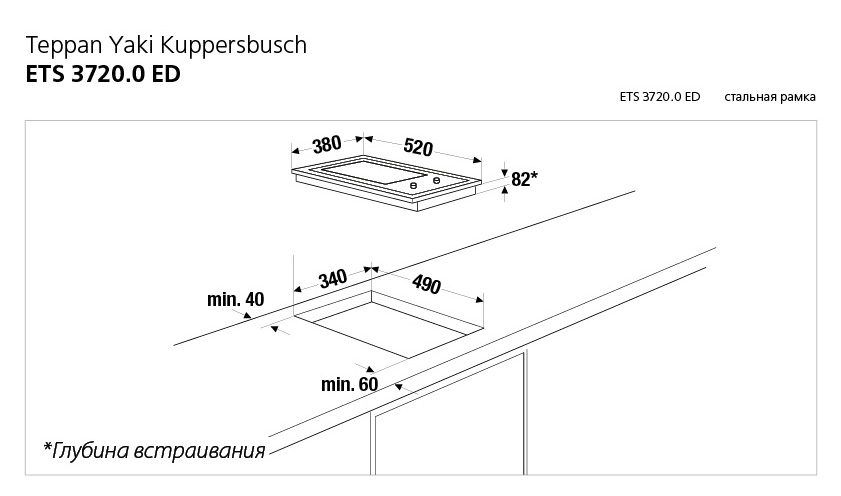 Teppan Yaki Kuppersbusch
ETS 3720.0 ED

ETS 3720.0 ED стальная рамка

380
520
82*
340
490
min. 40
min. 60

*Глубина встраивания