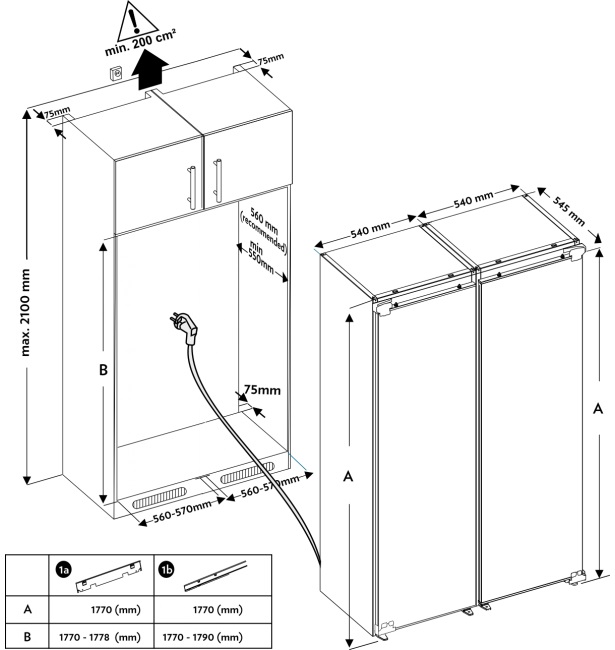 min. 200 cm²

75mm

75mm

max. 2100 mm

560 mm (recommended)

min 550mm

B

75mm

560-570mm

560-570mm

540 mm

540 mm

545 mm

A

A

|  | 1a | 1b |
|---|---|---|
| A | 1770 (mm) | 1770 (mm) |
| B | 1770 - 1778 (mm) | 1770 - 1790 (mm) |