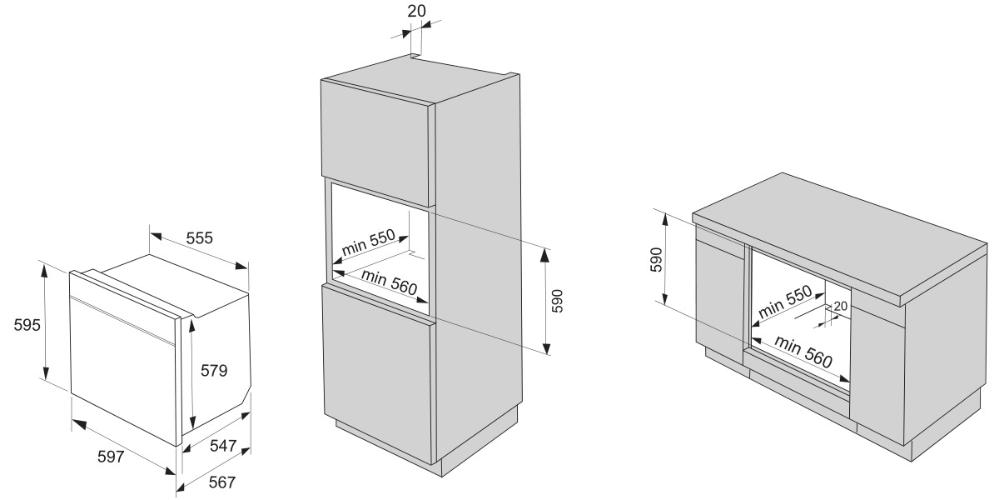 555
595
579
597
547
567
20
min 550
min 560
590
590
min 550
20
min 560