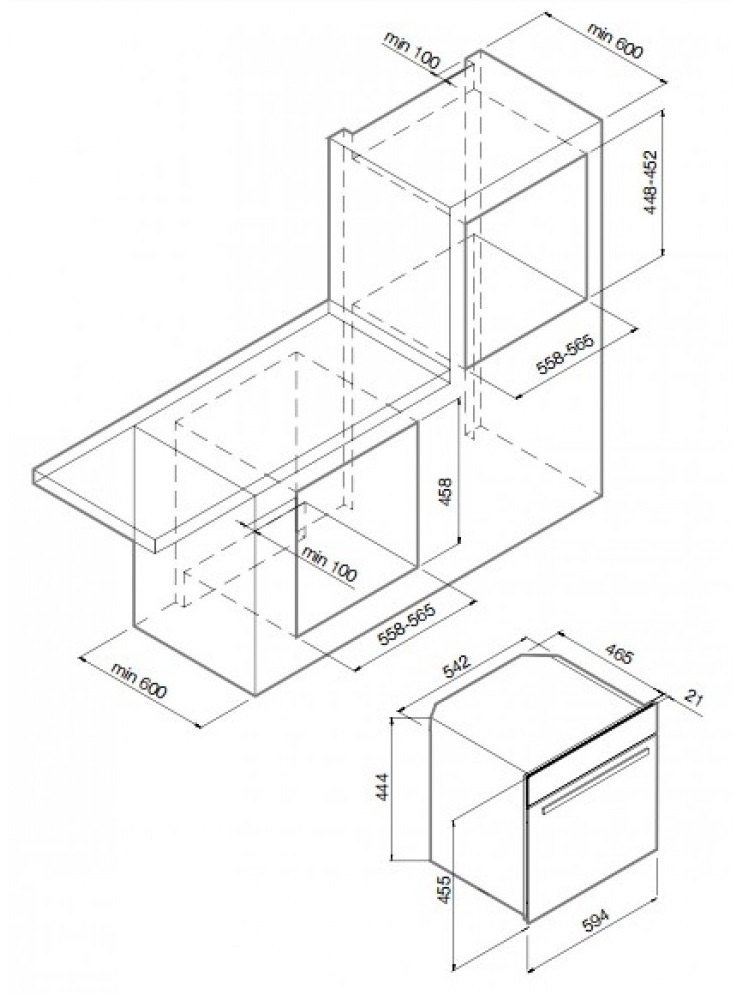 min 100
min 600
448-452
558-565
458
min 100
558-565
min 600
542
465
21
444
455
594