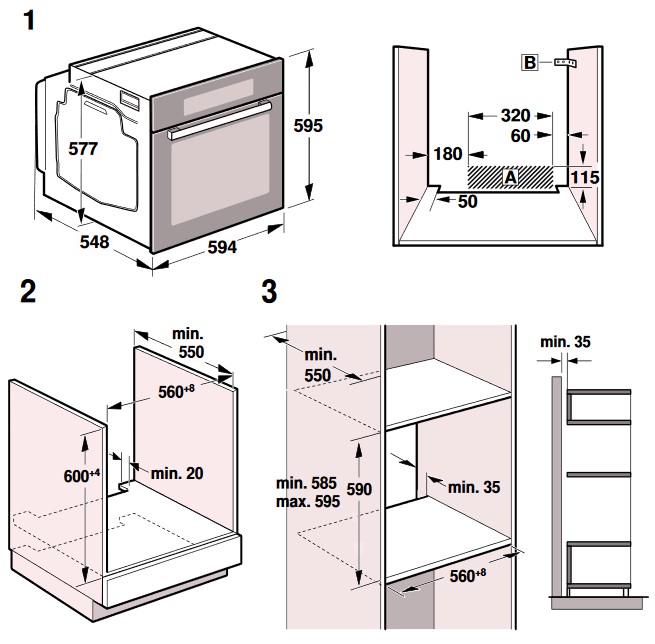 1

577
595
548
594

B
320
60
180
A
115
50

2

min. 550
$560^{+8}$
$600^{+4}$
min. 20

3

min. 550
min. 585
max. 595
590
min. 35
$560^{+8}$
min. 35