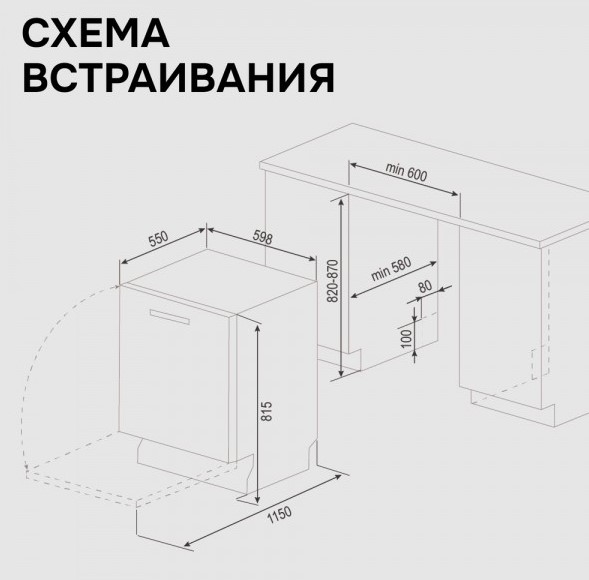 СХЕМА
ВСТРАИВАНИЯ

min 600
550
598
820-870
min 580
80
100
815
1150