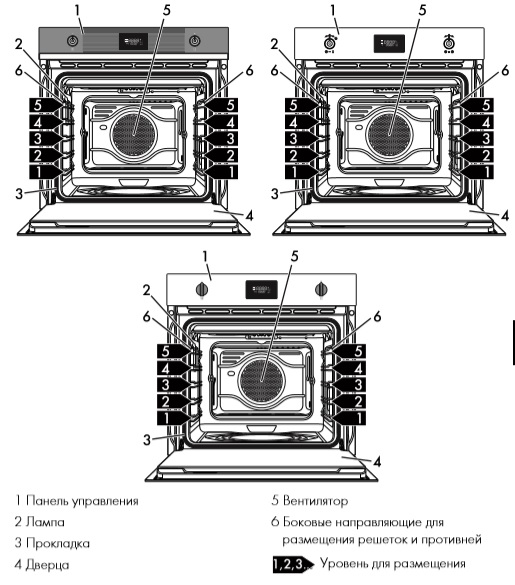 1
5
2
6
6
5
5
4
4
3
3
2
2
1
1
3
4

1
5
2
6
6
5
5
4
4
3
3
2
2
1
1
3
4

1
5
2
6
6
5
5
4
4
3
3
2
2
1
1
3
4

1 Панель управления
2 Лампа
3 Прокладка
4 Дверца

5 Вентилятор
6 Боковые направляющие для размещения решеток и противней
1,2,3... Уровень для размещения