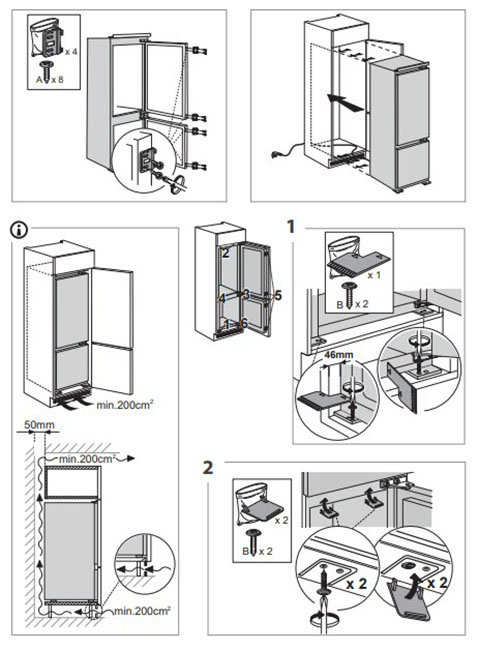 x 4
A x 8

min.200cm$^2$

50mm

min.200cm$^2$

min.200cm$^2$

2
4
3
5
1
6

1

x 1
B x 2

46mm

2

x 2
B x 2

x 2

x 2