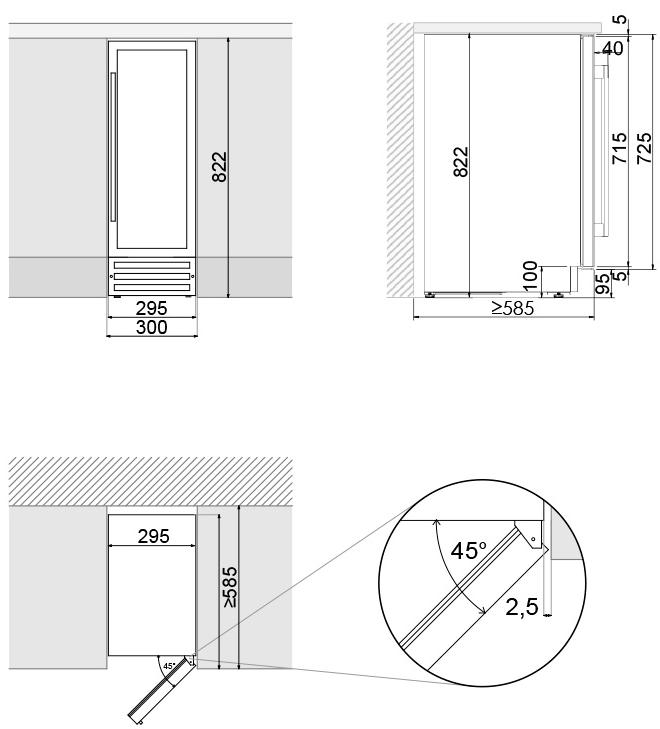 822
295
300

5
40
822
715
725
100
95
5
≥585

295
≥585
45°
45°
2,5