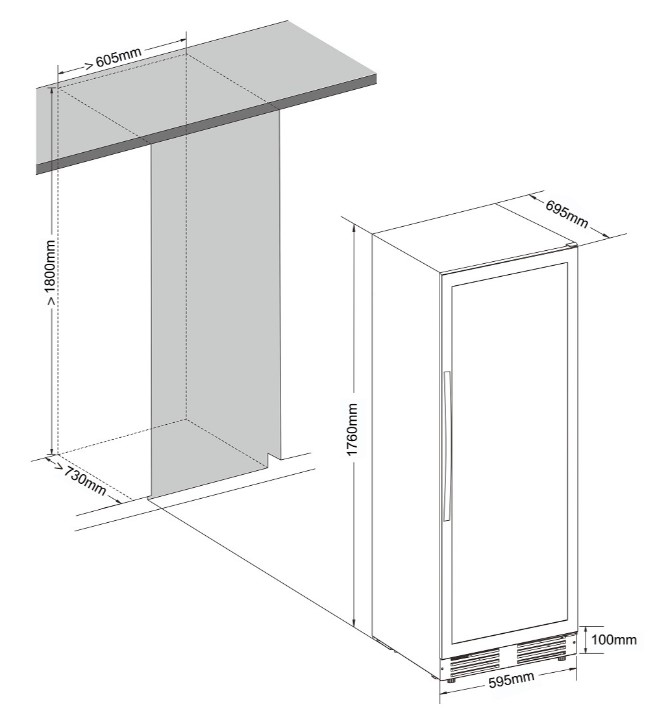 > 605mm

> 1800mm

> 730mm

695mm

1760mm

100mm

595mm