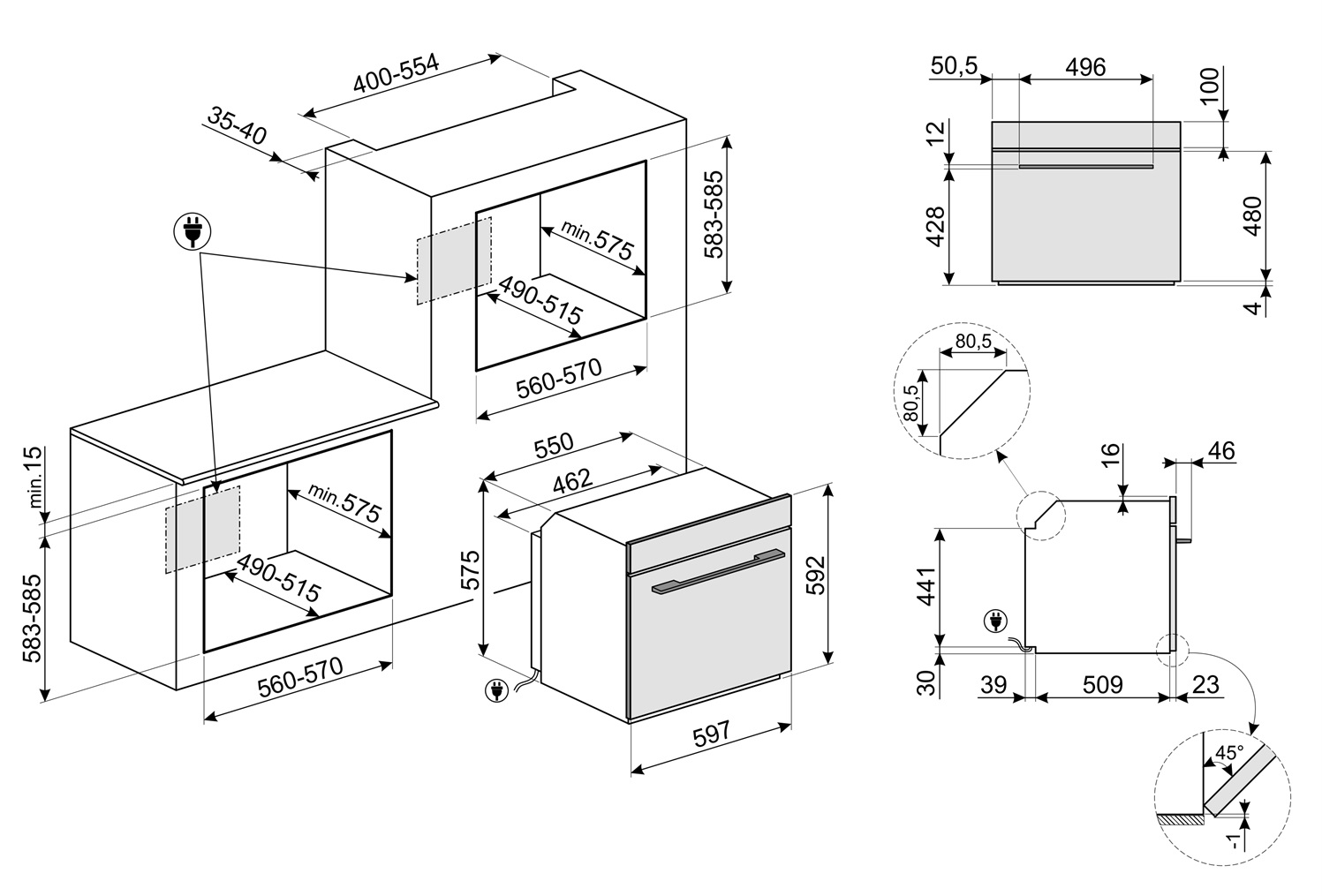 400-554
35-40
583-585
min.575
490-515
560-570
min.15
583-585
min.575
490-515
560-570
550
462
575
592
597
50,5
496
100
12
428
480
4
80,5
80,5
16
46
441
30
39
509
23
45°
-1