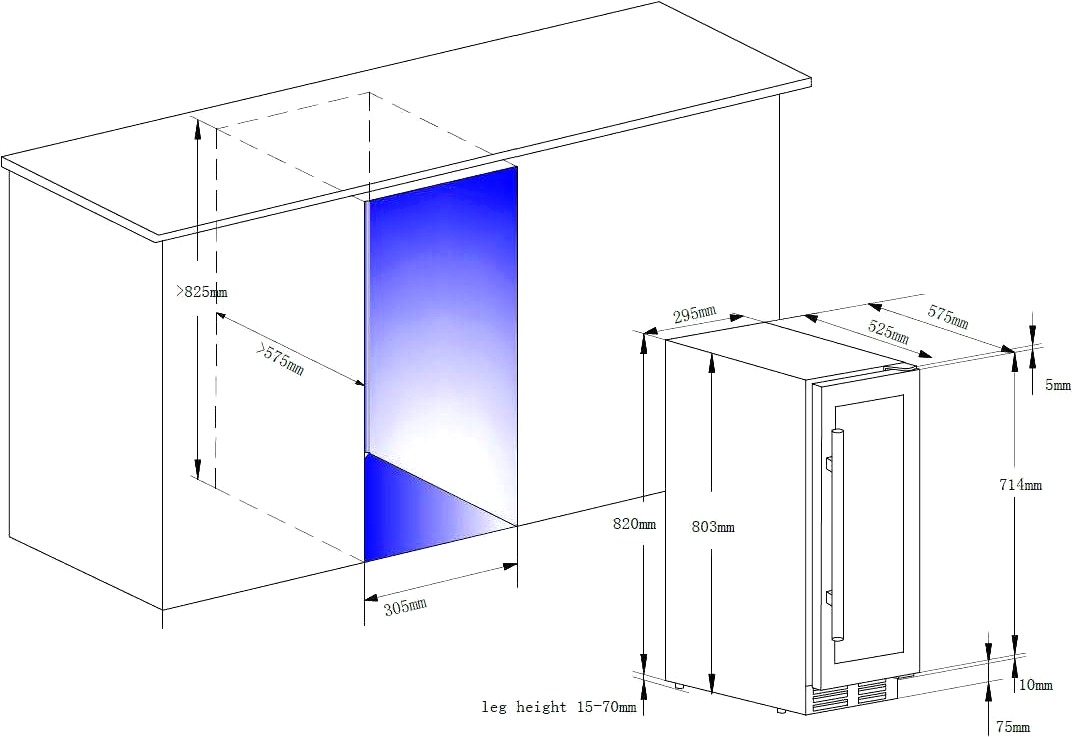 >825mm

>575mm

305mm

295mm

575mm

525mm

5mm

714mm

820mm

803mm

10mm

75mm

leg height 15-70mm