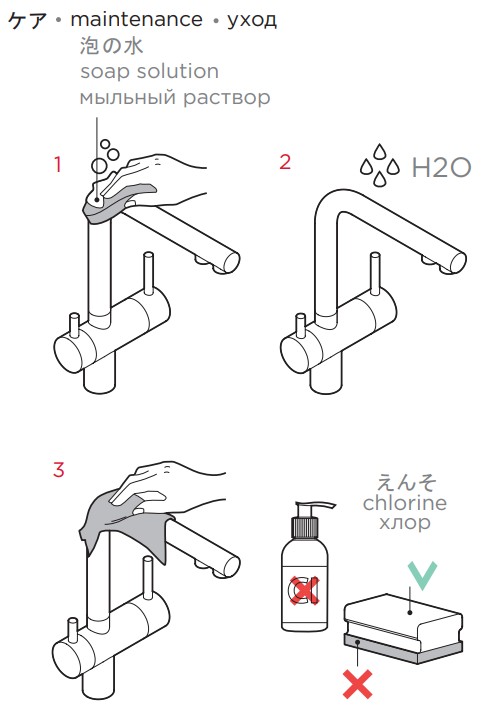 ケア • maintenance • уход

泡の水
soap solution
мыльный раствор

1

2

H2O

3

えんそ
chlorine
хлор