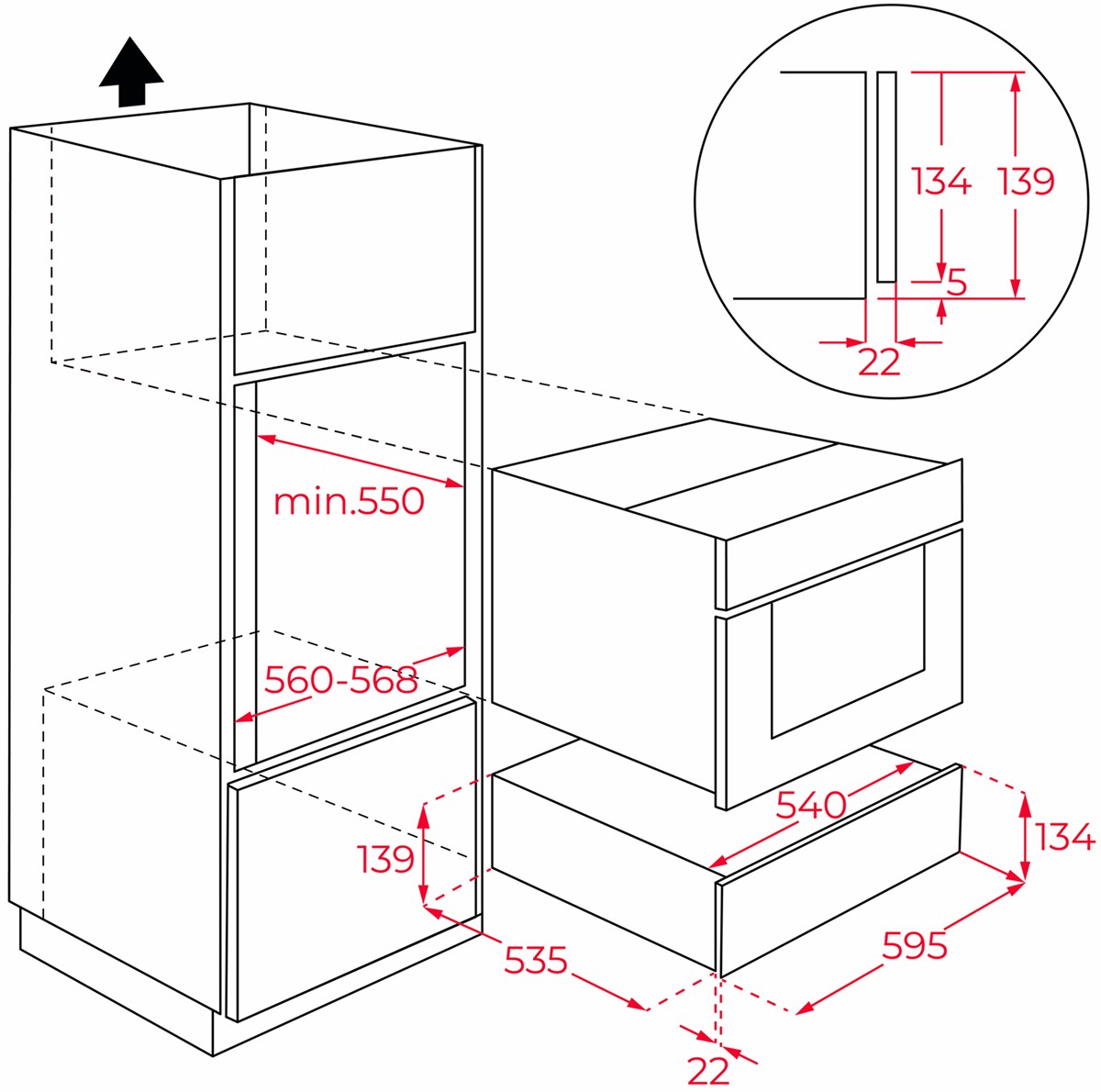 134
139
5
22
min.550
560-568
540
134
139
535
595
22