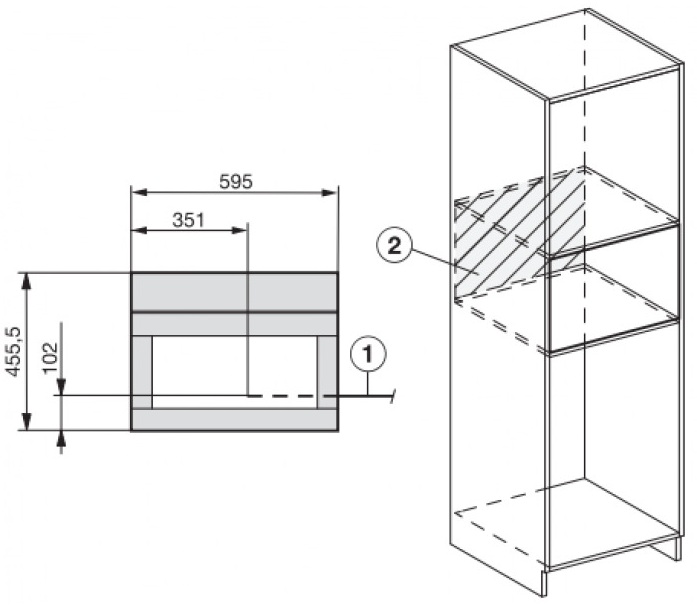 595
351
455,5
102
1
2