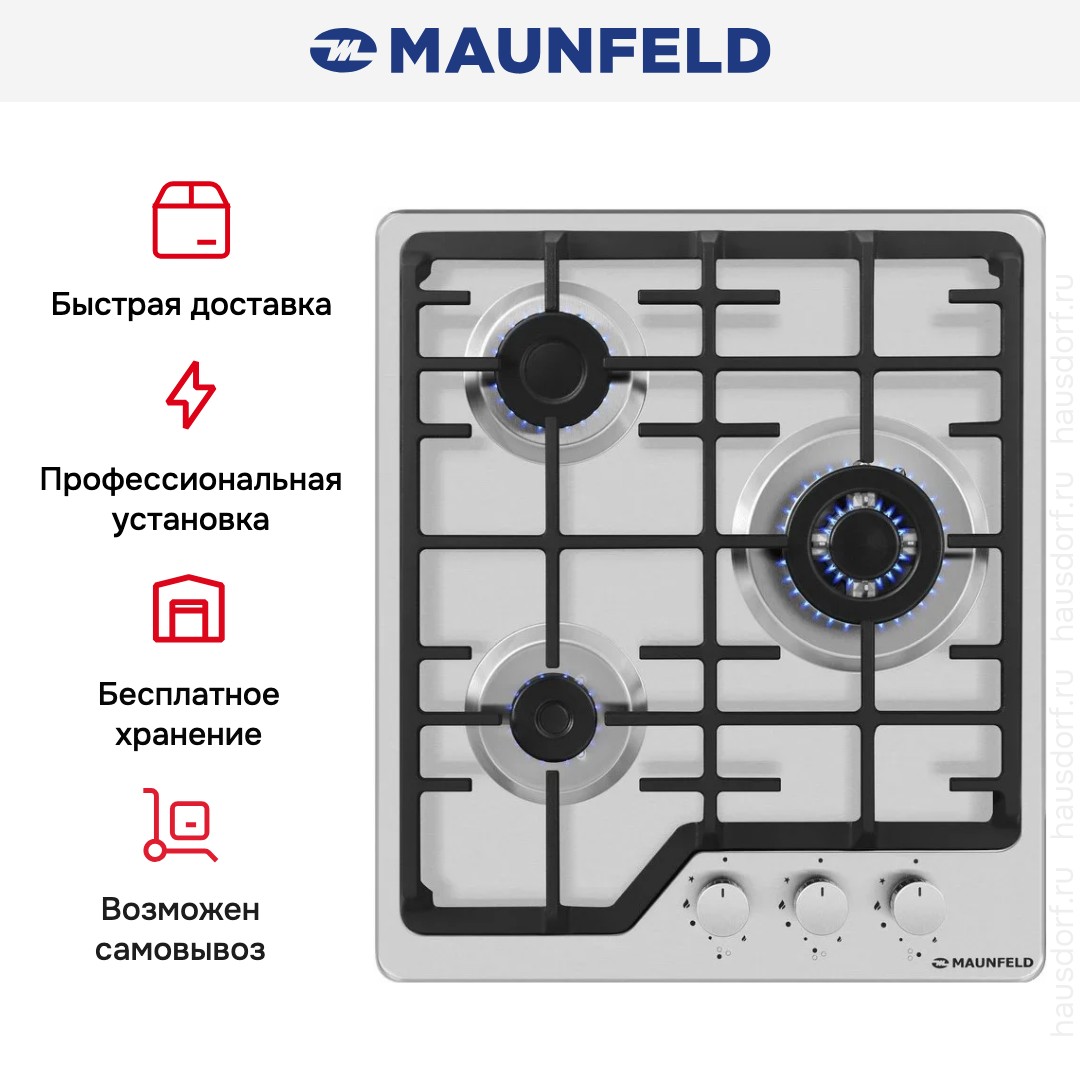 MAUNFELD

Быстрая доставка

Профессиональная установка

Бесплатное хранение

Возможен самовывоз

MAUNFELD

hausdorf.ru hausdorf.ru hausdorf.ru hausdorf.ru hausdorf.ru