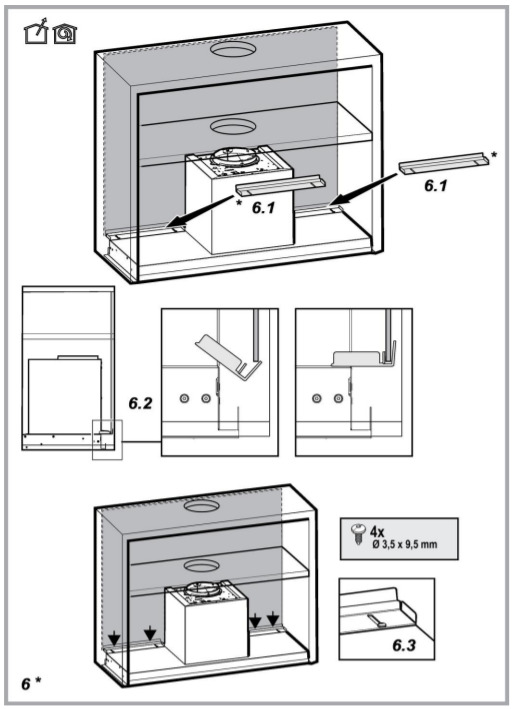 *
6.1

*
6.1

6.2

4x
Ø 3,5 x 9,5 mm

6.3

6 *