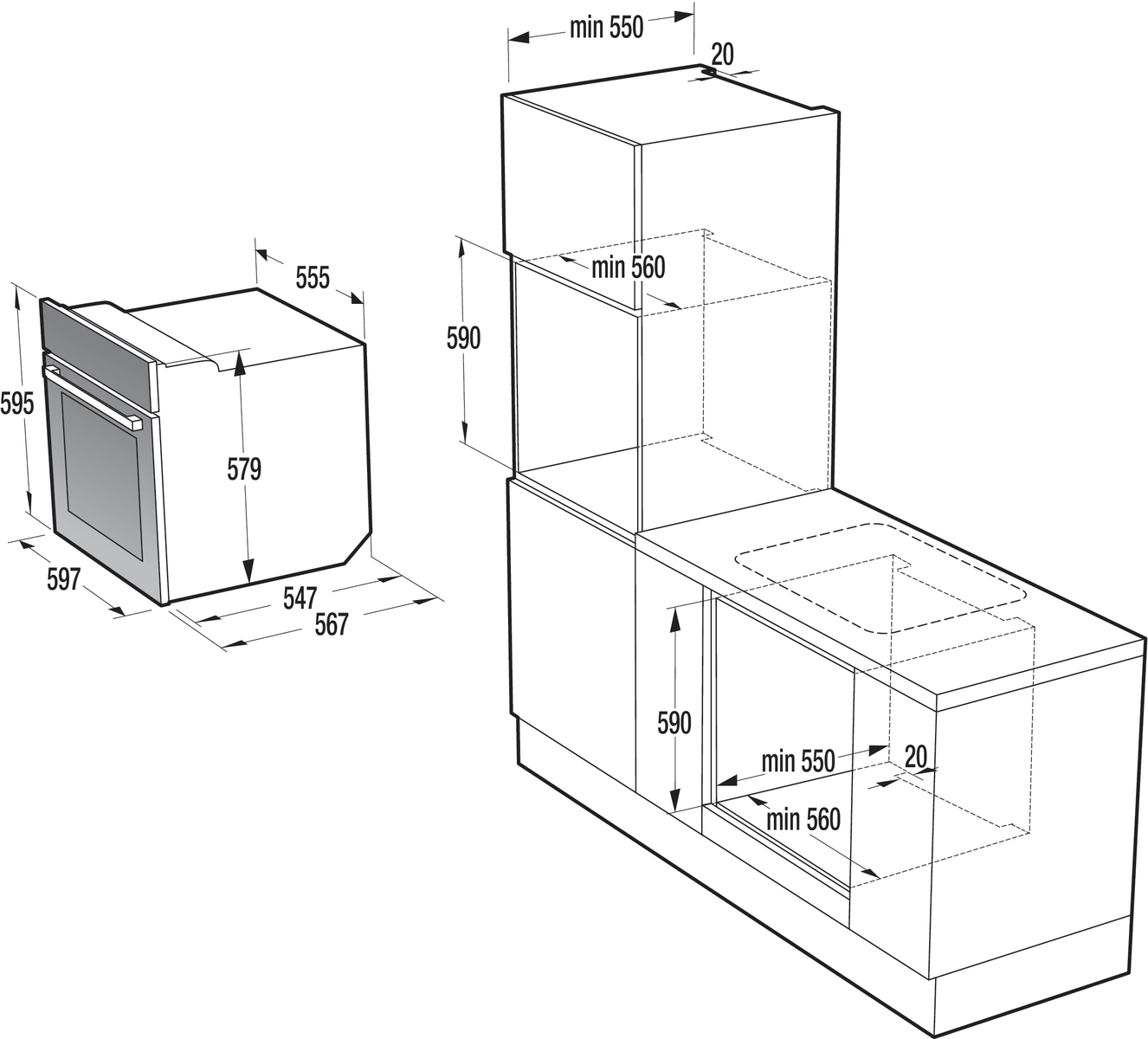 555
595
579
597
547
567
min 550
20
min 560
590
590
min 550
20
min 560