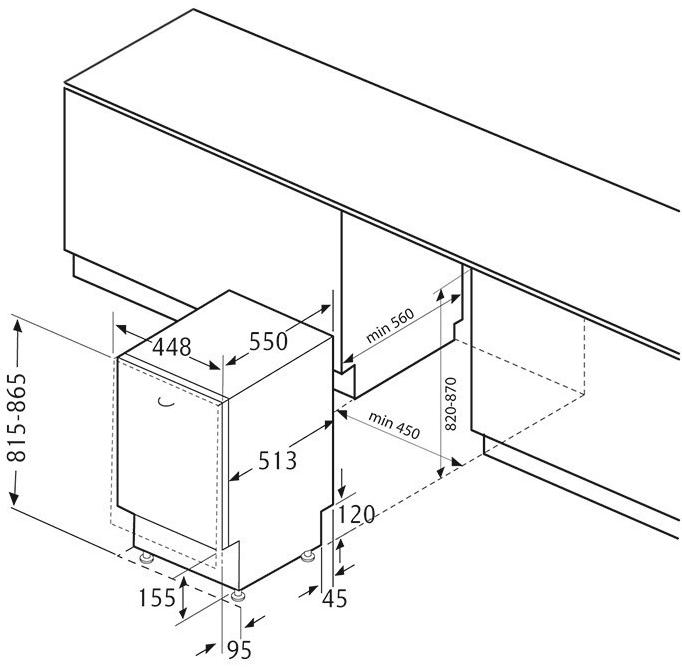 815-865
448
550
min 560
820-870
min 450
513
120
155
45
95