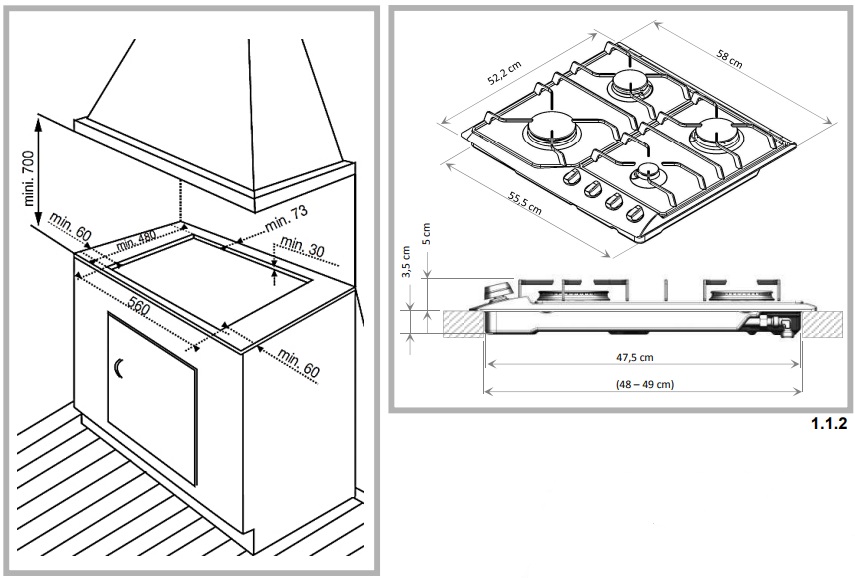 mini. 700
min. 60
min. 480
min. 73
min. 30
560
min. 60

52,2 cm
58 cm
55,5 cm
5 cm
3,5 cm
47,5 cm
(48 – 49 cm)

1.1.2