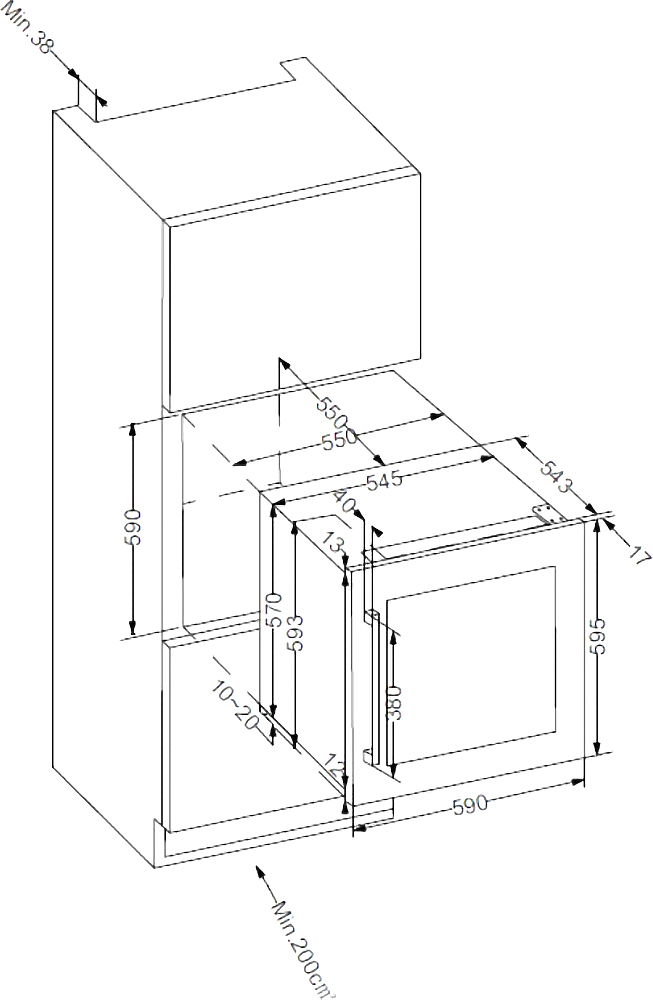 Min.38

550

550

545

543

40

17

590

13

570

593

595

380

10~20

12

590

Min.200cm²