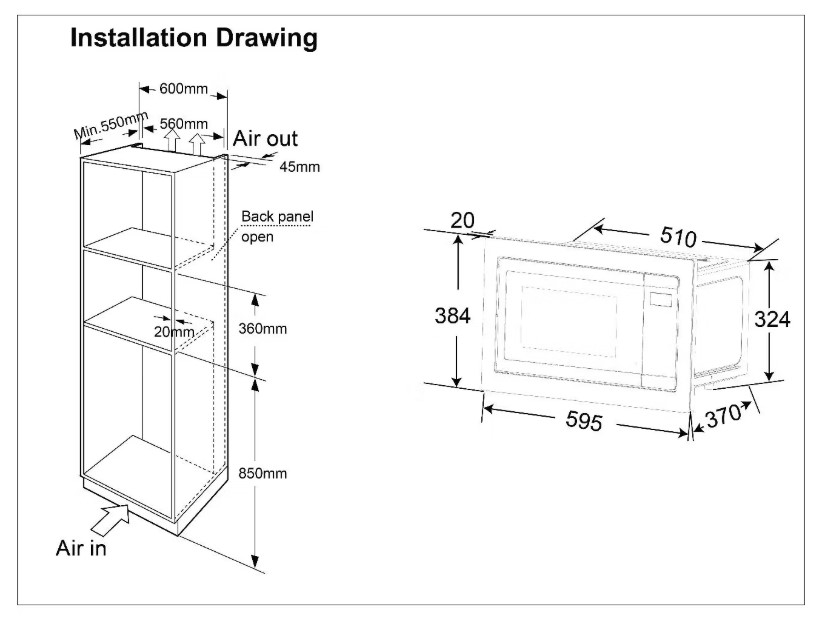 Installation Drawing

600mm
Min.550mm
560mm
Air out
45mm
Back panel open
20mm
360mm
850mm
Air in

20
510
384
324
595
370