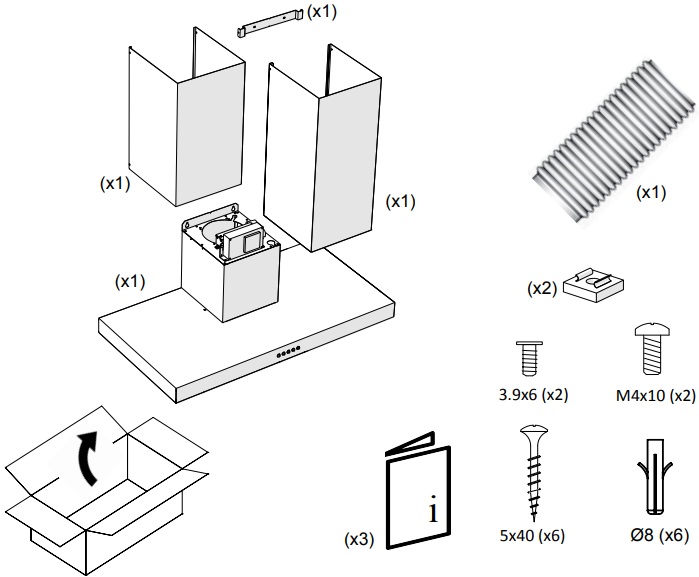 (x1)

(x1)

(x1)

(x1)

(x1)

(x2)

3.9x6 (x2)

M4x10 (x2)

i

(x3)

5x40 (x6)

Ø8 (x6)