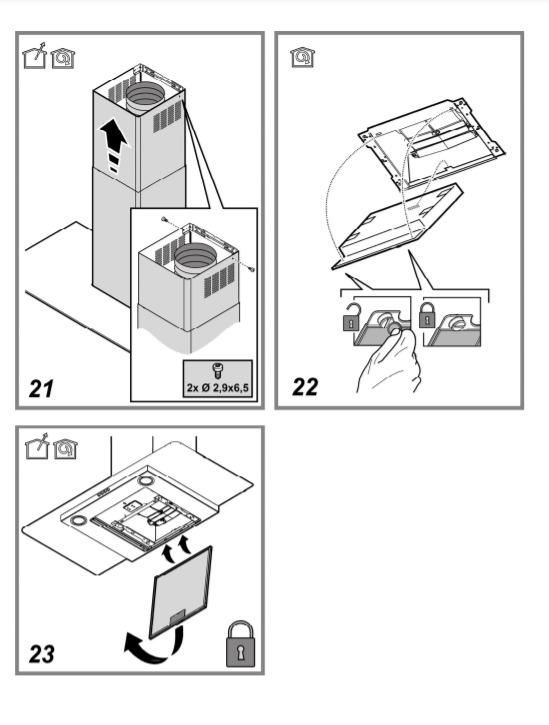 2x Ø 2,9x6,5

21

22

23