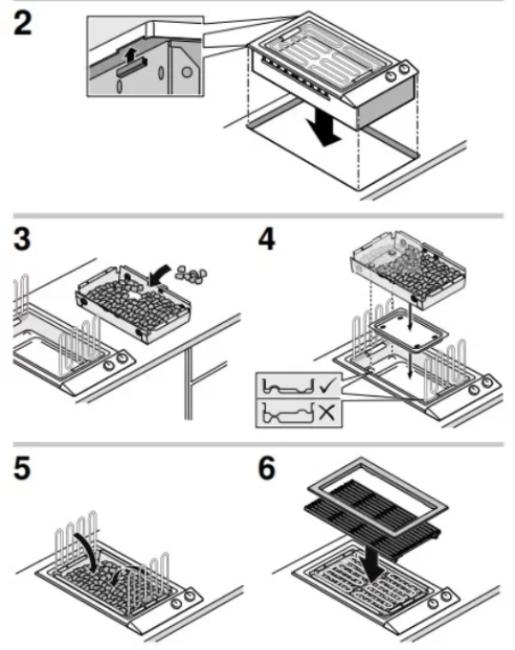 2

3

4

✓

✕

5

6