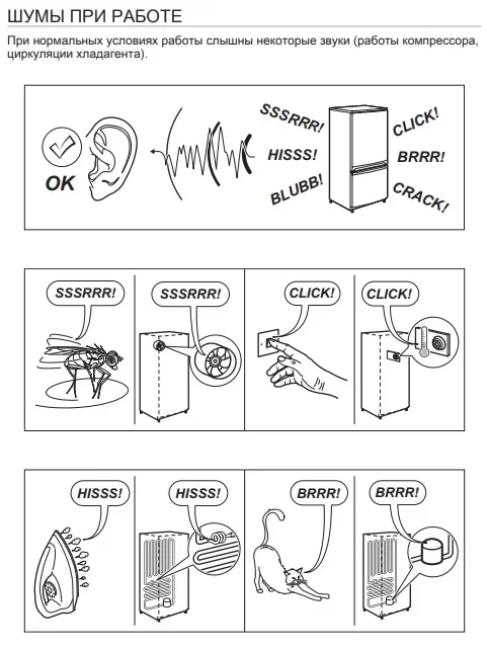 ШУМЫ ПРИ РАБОТЕ

При нормальных условиях работы слышны некоторые звуки (работы компрессора, циркуляции хладагента).

OK

SSSRRR!
HISSS!
BLUBB!
CLICK!
BRRR!
CRACK!

SSSRRR!
SSSRRR!
CLICK!
CLICK!

HISSS!
HISSS!
BRRR!
BRRR!