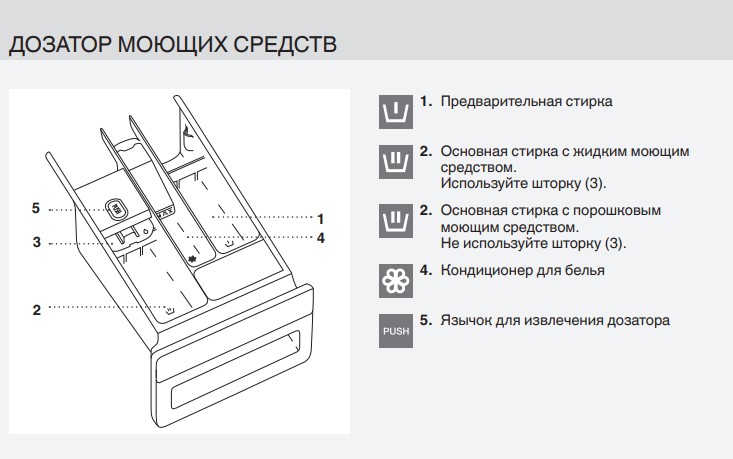 ДОЗАТОР МОЮЩИХ СРЕДСТВ

5
3
2
1
4
PUSH

1. Предварительная стирка

2. Основная стирка с жидким моющим средством. Используйте шторку (3).

2. Основная стирка с порошковым моющим средством. Не используйте шторку (3).

4. Кондиционер для белья

PUSH 5. Язычок для извлечения дозатора