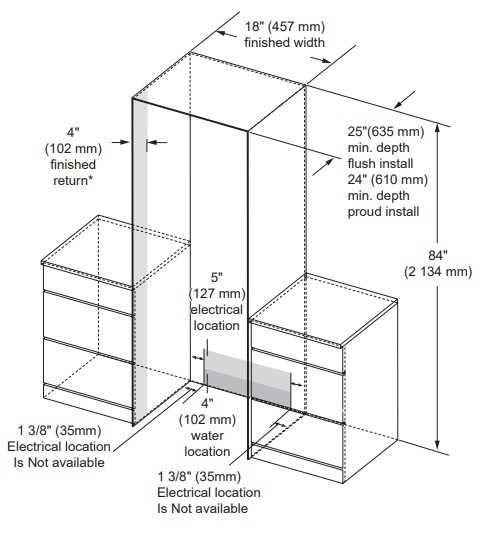 18" (457 mm)
finished width

4"
(102 mm)
finished
return*

25"(635 mm)
min. depth
flush install
24" (610 mm)
min. depth
proud install

84"
(2 134 mm)

5"
(127 mm)
electrical
location

4"
(102 mm)
water
location

1 3/8" (35mm)
Electrical location
Is Not available

1 3/8" (35mm)
Electrical location
Is Not available