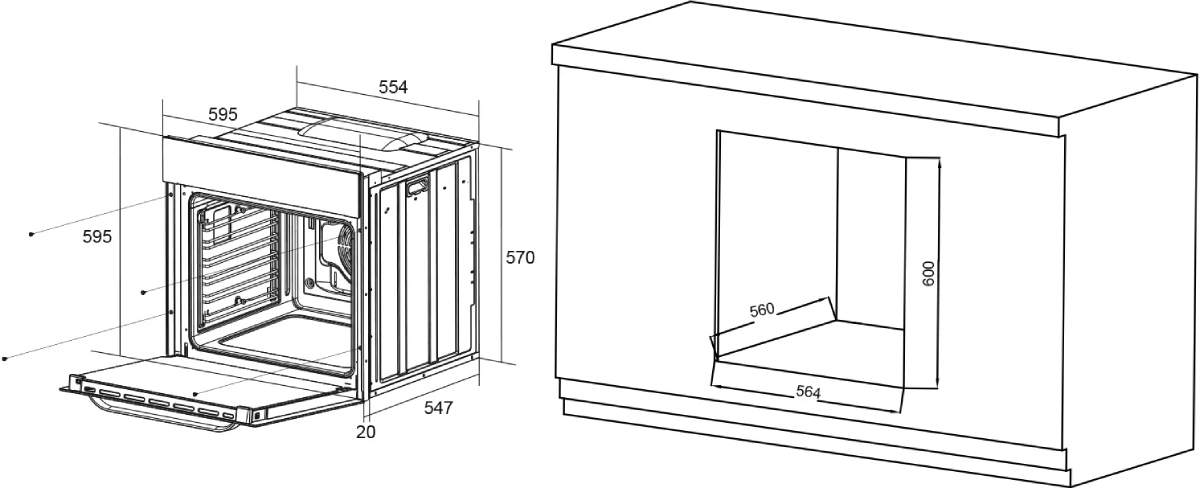 554
595
595
570
547
20
600
560
564