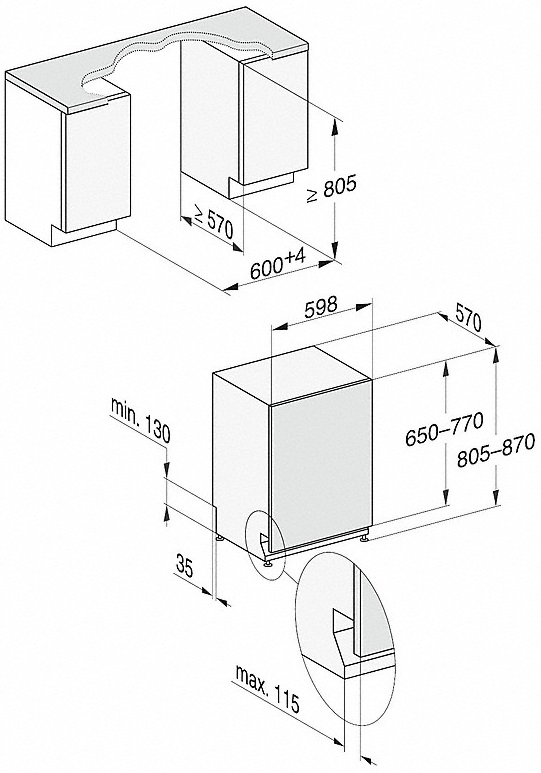 ≥ 805
≥ 570
600+4
598
570
650–770
805–870
min. 130
35
max. 115