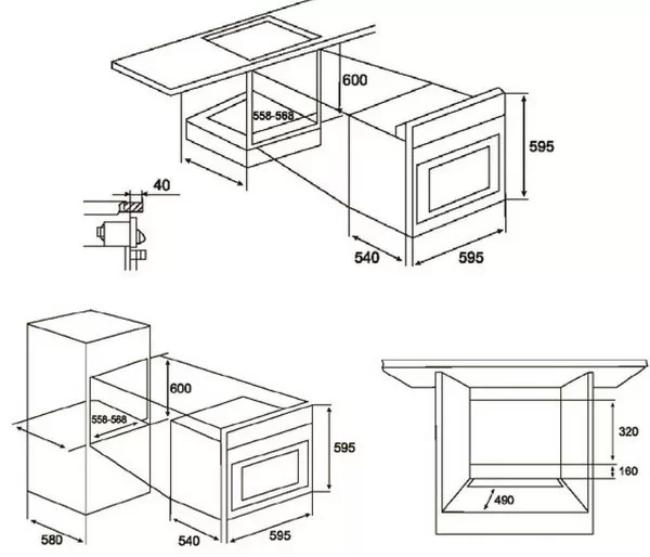 600
558-568
595
40
540
595
600
558-568
595
580
540
595
320
160
490