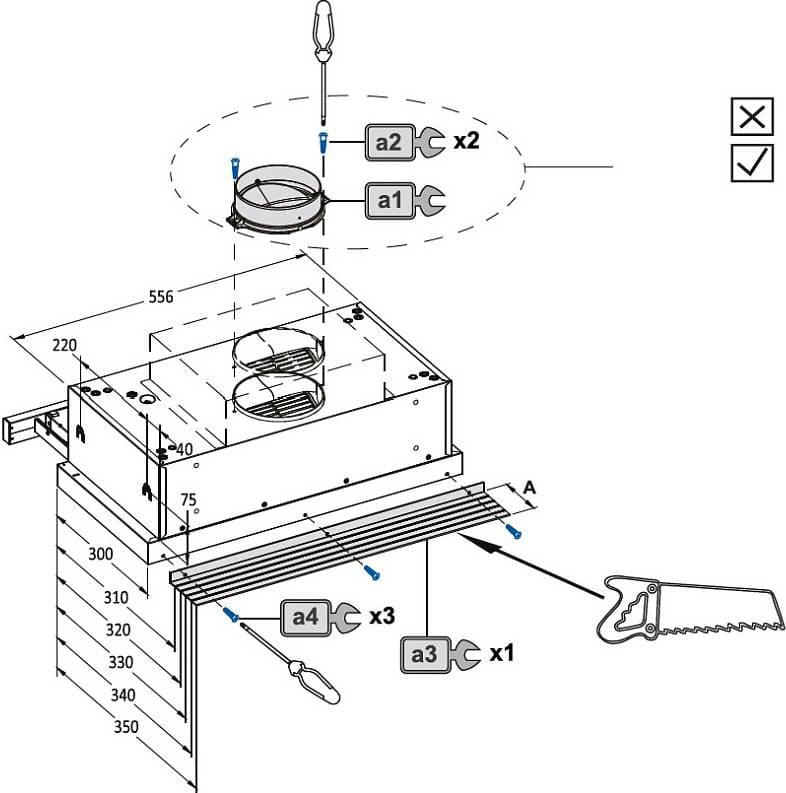 a2 x2
a1
556
220
40
75
A
300
310
320
330
340
350
a4 x3
a3 x1