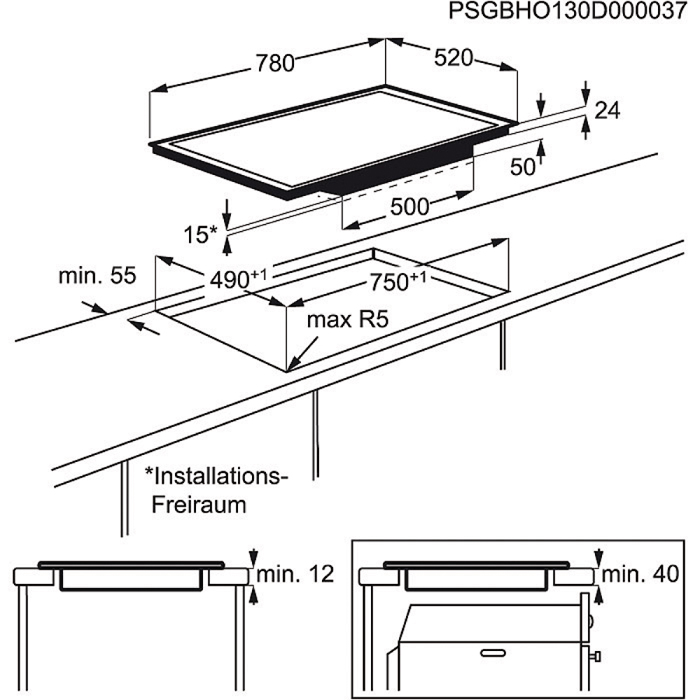 PSGBHO130D000037

780

520

24

50

500

15*

min. 55

$490^{+1}$

$750^{+1}$

max R5

*Installations-Freiraum

min. 12

min. 40