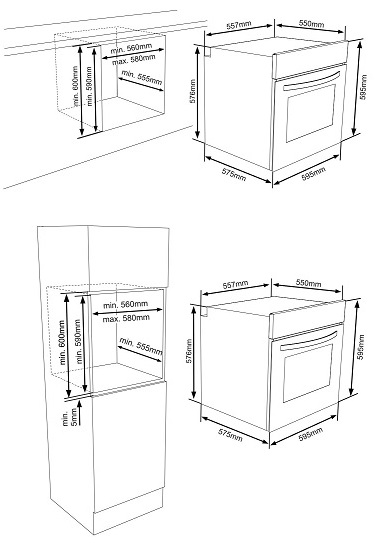 min. 600mm
min. 590mm
min. 560mm
max. 580mm
min. 555mm

557mm
550mm
576mm
595mm
575mm
595mm

min. 600mm
min. 590mm
min. 560mm
max. 580mm
min. 555mm
min. 5mm

557mm
550mm
576mm
595mm
575mm
595mm